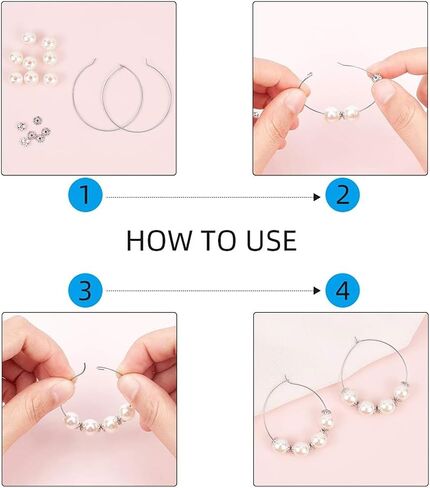 1

2

HOW TO USE

3

4