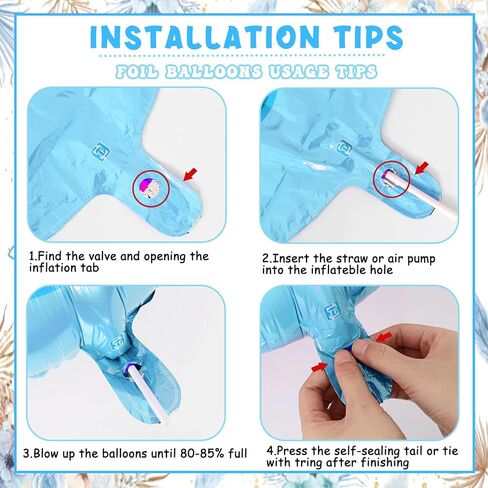 INSTALLATION TIPS

FOIL BALLOONS USAGE TIPS

1.Find the valve and opening the inflation tab

2.Insert the straw or air pump into the inflateble hole

3.Blow up the balloons until 80-85% full

4.Press the self-sealing tail or tie with tring after finishing