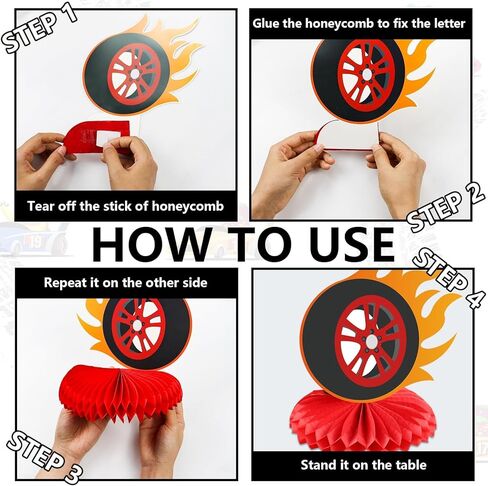 STEP 1

Tear off the stick of honeycomb

Glue the honeycomb to fix the letter

STEP 2

HOW TO USE

Repeat it on the other side

STEP 3

STEP 4

Stand it on the table