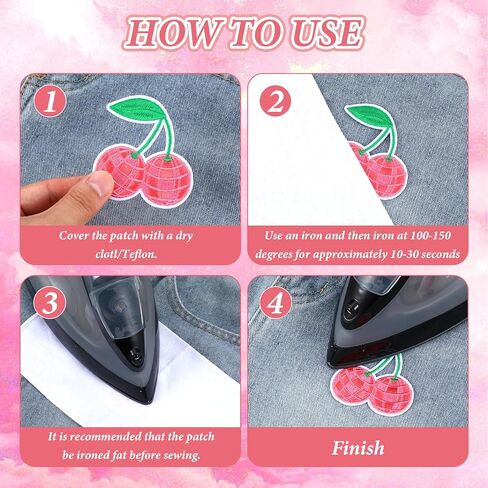 HOW TO USE

1

Cover the patch with a dry clotl/Teflon.

2

Use an iron and then iron at 100-150 degrees for approximately 10-30 seconds

3

It is recommended that the patch be ironed fat before sewing.

4

Finish