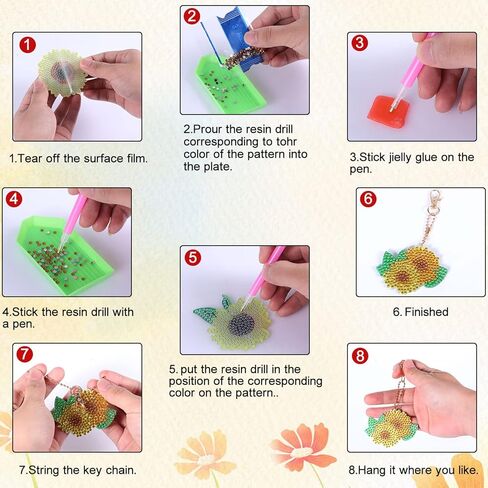 1

1.Tear off the surface film.

2

2.Prour the resin drill corresponding to tohr color of the pattern into the plate.

3

3.Stick jielly glue on the pen.

4

4.Stick the resin drill with a pen.

5

5. put the resin drill in the position of the corresponding color on the pattern..

6

6. Finished

7

7.String the key chain.

8

8.Hang it where you like.