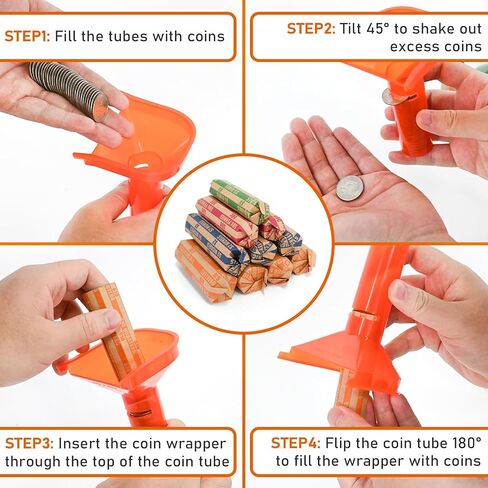 STEP1: Fill the tubes with coins

STEP2: Tilt 45° to shake out excess coins

STEP3: Insert the coin wrapper through the top of the coin tube

STEP4: Flip the coin tube 180° to fill the wrapper with coins