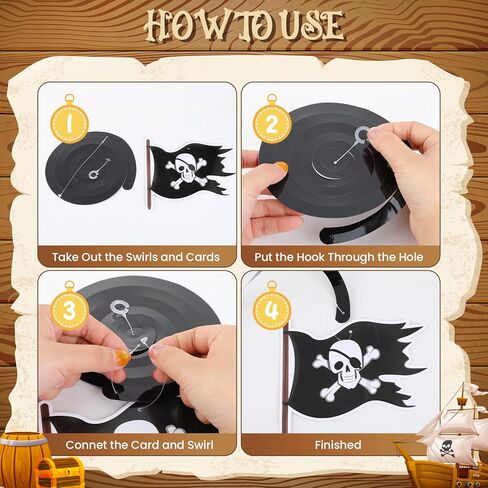 HOW TO USE

1

Take Out the Swirls and Cards

2

Put the Hook Through the Hole

3

Connet the Card and Swirl

4

Finished