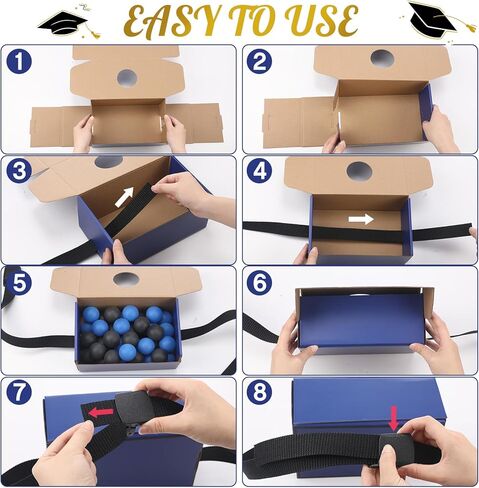 EASY TO USE

1

2

3

4

5

6

7

8