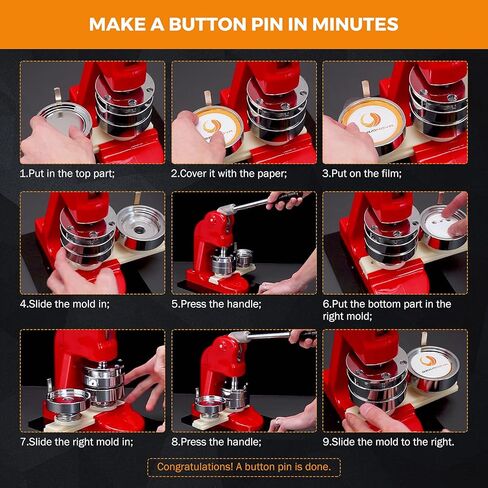 MAKE A BUTTON PIN IN MINUTES

1.Put in the top part;

2.Cover it with the paper;

3.Put on the film;

4.Slide the mold in;

5.Press the handle;

6.Put the bottom part in the right mold;

7.Slide the right mold in;

8.Press the handle;

9.Slide the mold to the right.

Congratulations! A button pin is done.