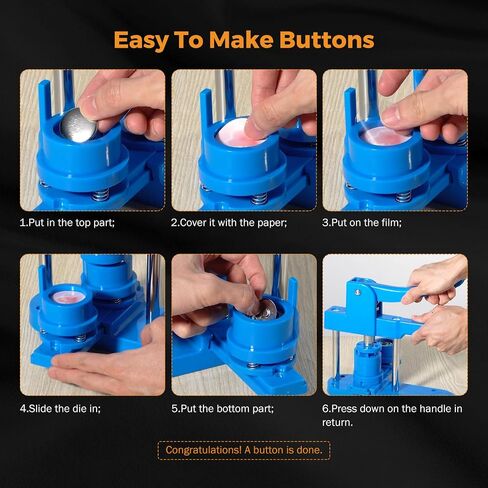 Easy To Make Buttons

1.Put in the top part;

2.Cover it with the paper;

3.Put on the film;

4.Slide the die in;

5.Put the bottom part;

6.Press down on the handle in return.

Congratulations! A button is done.