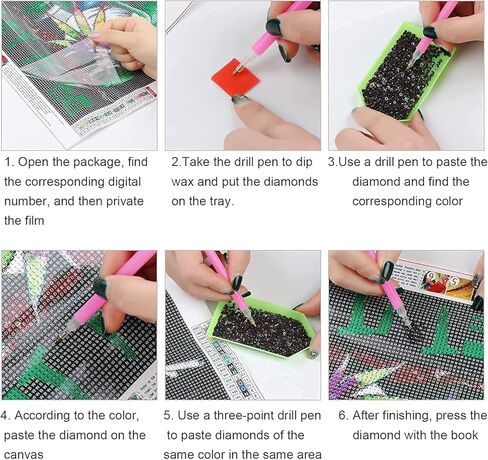 1. Open the package, find the corresponding digital number, and then private the film

2.Take the drill pen to dip wax and put the diamonds on the tray.

3.Use a drill pen to paste the diamond and find the corresponding color

4. According to the color, paste the diamond on the canvas

5. Use a three-point drill pen to paste diamonds of the same color in the same area

6. After finishing, press the diamond with the book