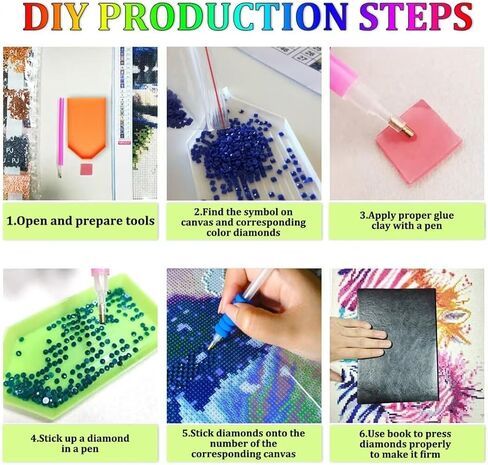 DIY PRODUCTION STEPS

1.Open and prepare tools

2.Find the symbol on canvas and corresponding color diamonds

3.Apply proper glue clay with a pen

4.Stick up a diamond in a pen

5.Stick diamonds onto the number of the corresponding canvas

6.Use book to press diamonds properly to make it firm