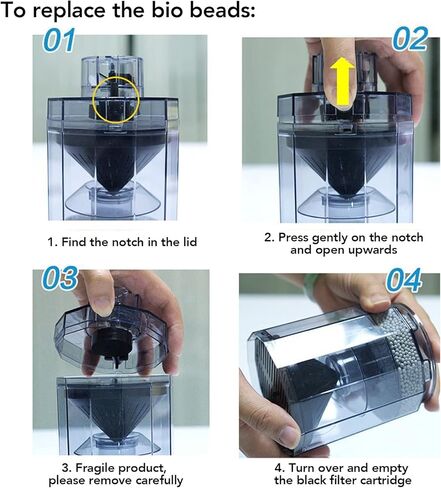 To replace the bio beads:

01

1. Find the notch in the lid

02

2. Press gently on the notch and open upwards

03

3. Fragile product, please remove carefully

04

4. Turn over and empty the black filter cartridge