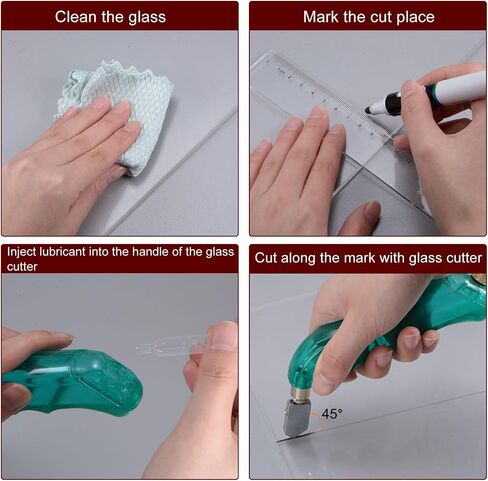 Clean the glass

Mark the cut place

Inject lubricant into the handle of the glass cutter

Cut along the mark with glass cutter

45°