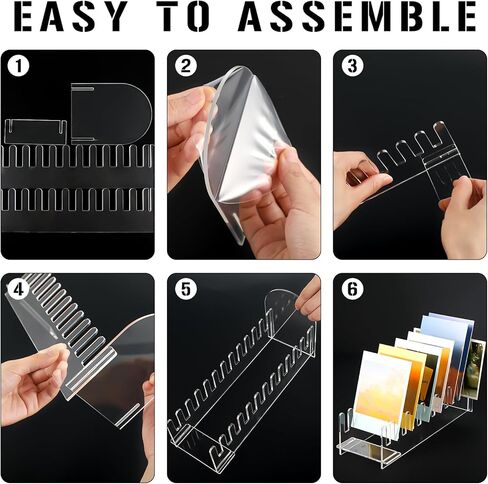 EASY TO ASSEMBLE

1

2

3

4

5

6