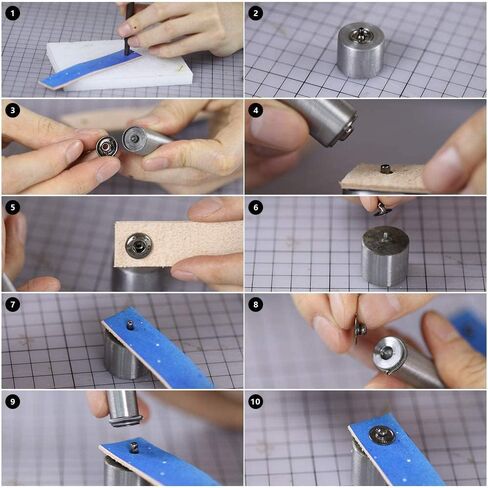 1
2
3
4
5
6
7
8
9
10