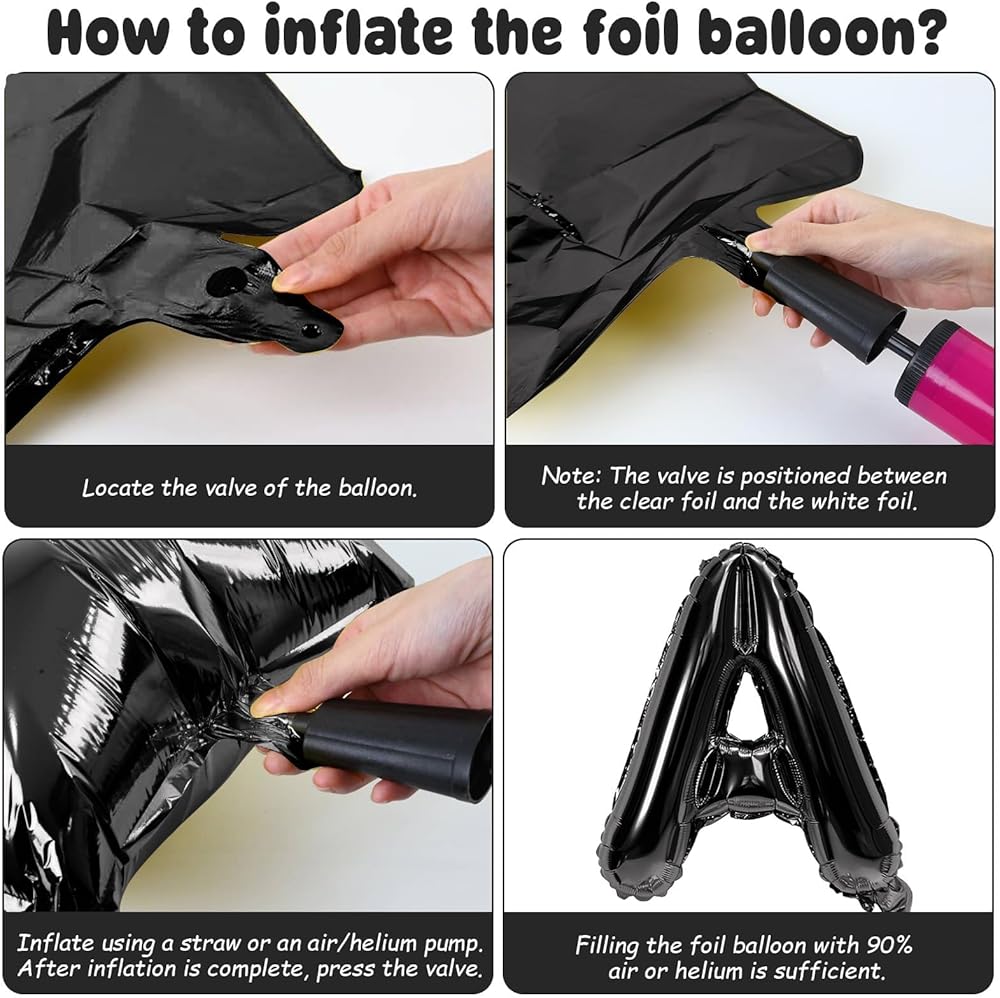 How to inflate the foil balloon?

Locate the valve of the balloon.

Note: The valve is positioned between the clear foil and the white foil.

Inflate using a straw or an air/helium pump. After inflation is complete, press the valve.

Filling the foil balloon with 90% air or helium is sufficient.