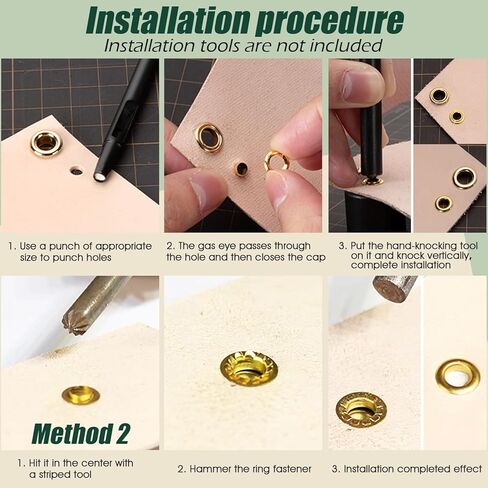 Installation procedure
Installation tools are not included

1. Use a punch of appropriate size to punch holes

2. The gas eye passes through the hole and then closes the cap

3. Put the hand-knocking tool on it and knock vertically, complete installation

Method 2

1. Hit it in the center with a striped tool

2. Hammer the ring fastener

3. Installation completed effect