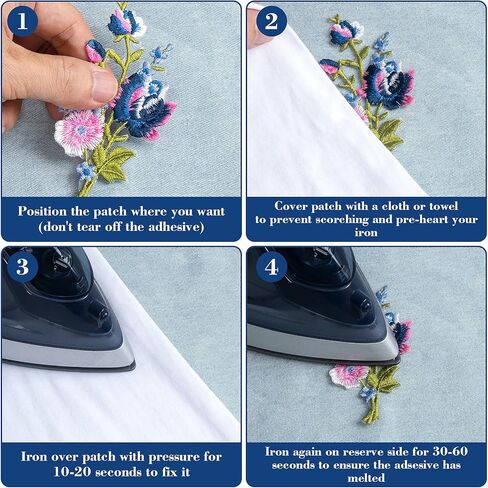 1

Position the patch where you want (don't tear off the adhesive)

2

Cover patch with a cloth or towel to prevent scorching and pre-heart your iron

3

Iron over patch with pressure for 10-20 seconds to fix it

4

Iron again on reserve side for 30-60 seconds to ensure the adsesive has melted