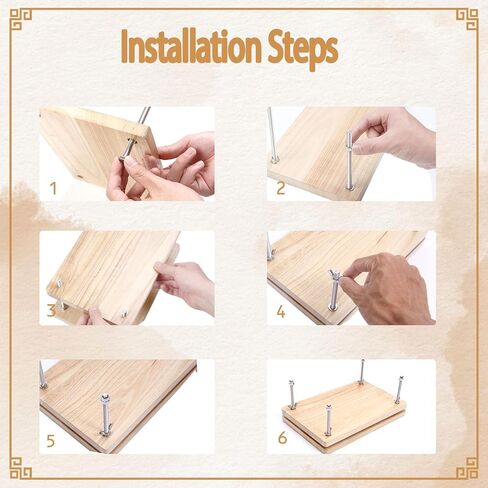 Installation Steps

1

2

3

4

5

6