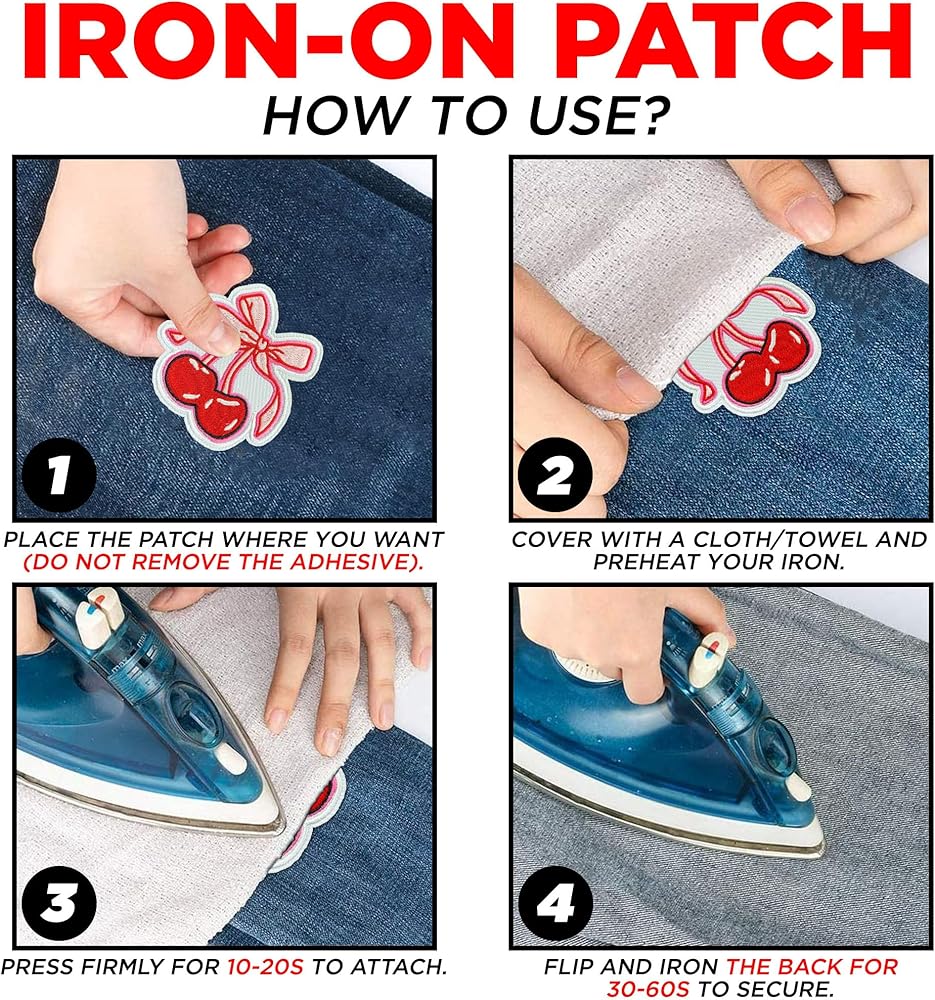 IRON-ON PATCH

HOW TO USE?

1

PLACE THE PATCH WHERE YOU WANT (DO NOT REMOVE THE ADHESIVE).

2

COVER WITH A CLOTH/TOWEL AND PREHEAT YOUR IRON.

3

PRESS FIRMLY FOR 10-20S TO ATTACH.

4

FLIP AND IRON THE BACK FOR 30-60S TO SECURE.