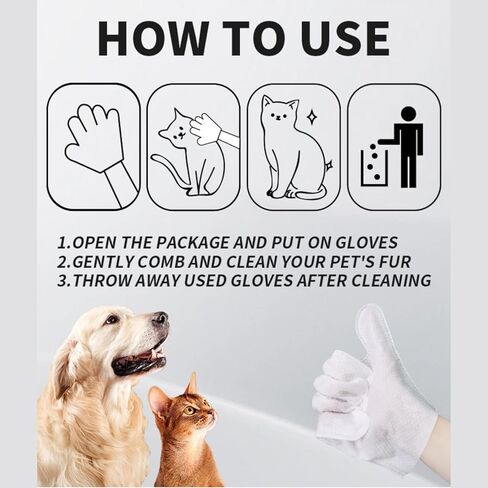 HOW TO USE

1.OPEN THE PACKAGE AND PUT ON GLOVES
2.GENTLY COMB AND CLEAN YOUR PET'S FUR
3.THROW AWAY USED GLOVES AFTER CLEANING