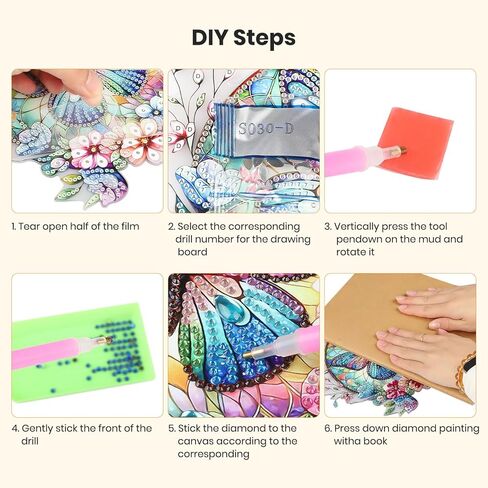 DIY Steps

S030-D

1. Tear open half of the film

2. Select the corresponding drill number for the drawing board

3. Vertically press the tool pendown on the mud and rotate it

4. Gently stick the front of the drill

5. Stick the diamond to the canvas according to the corresponding

6. Press down diamond painting witha book