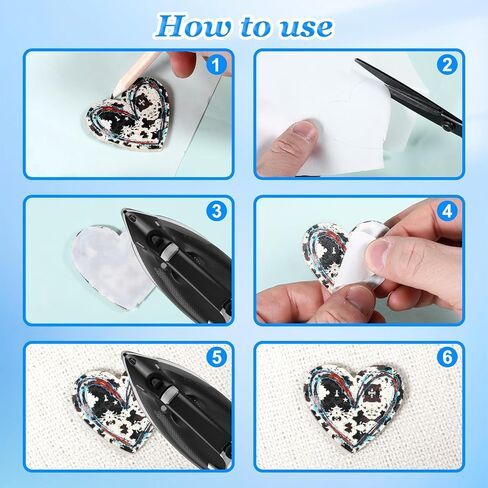 How to use

1

2

3

4

5

6