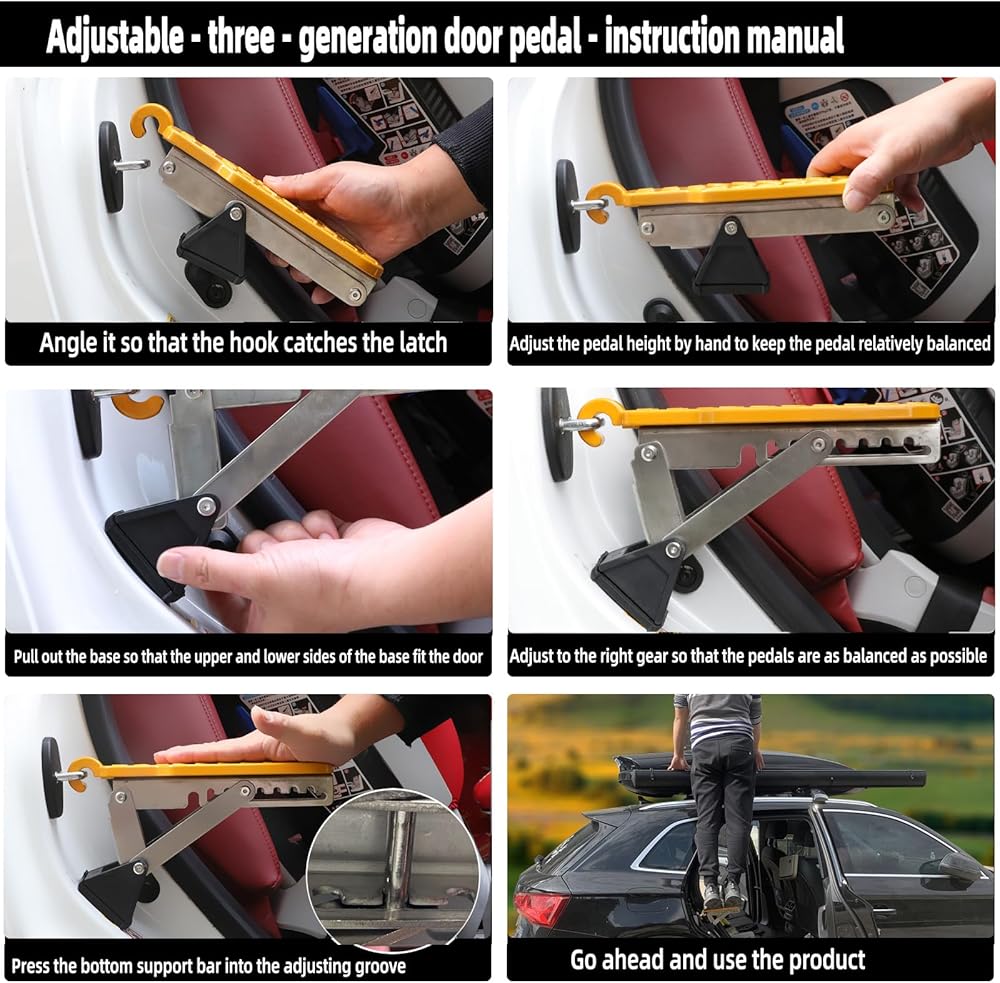 Adjustable - three - generation door pedal - instruction manual

Angle it so that the hook catches the latch

Adjust the pedal height by hand to keep the pedal relatively balanced

Pull out the base so that the upper and lower sides of the base fit the door

Adjust to the right gear so that the pedals are as balanced as possible

Press the bottom support bar into the adjusting groove

Go ahead and use the product