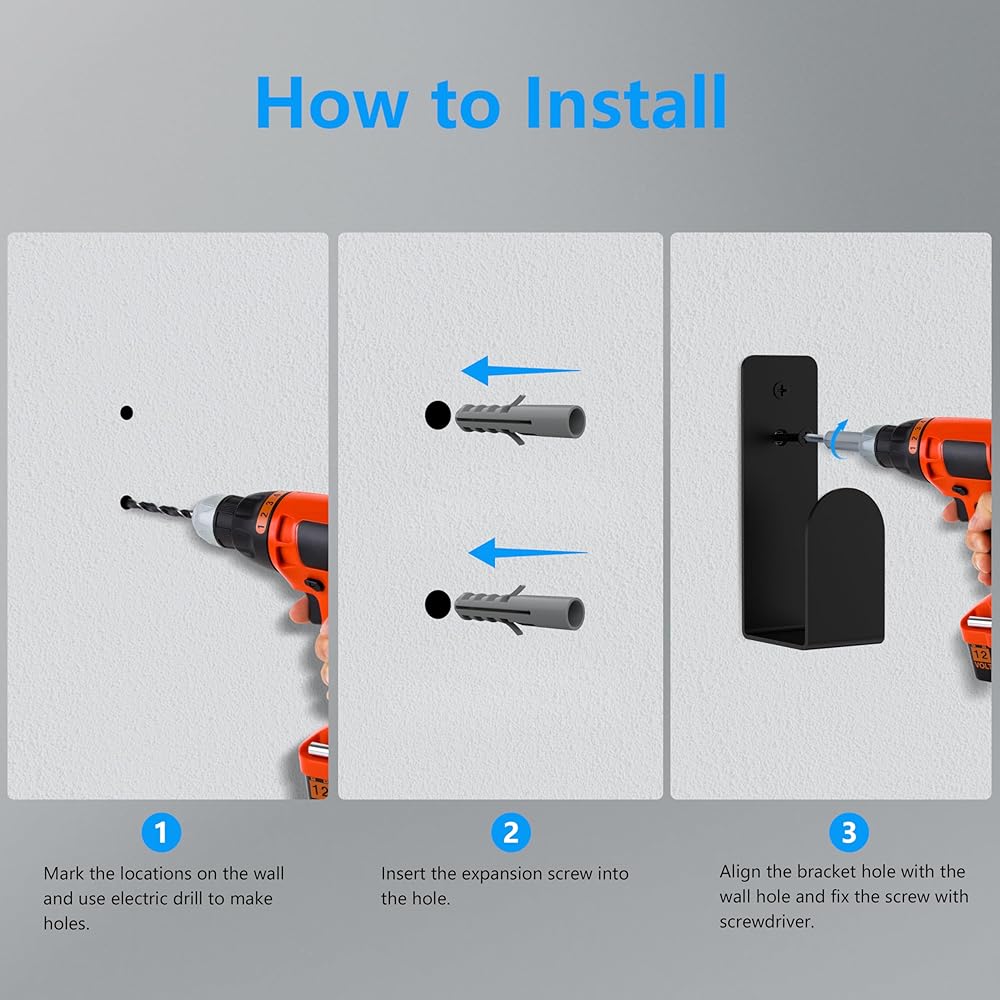 How to Install

1

Mark the locations on the wall and use electric drill to make holes.

2

Insert the expansion screw into the hole.

3

Align the bracket hole with the wall hole and fix the screw with screwdriver.