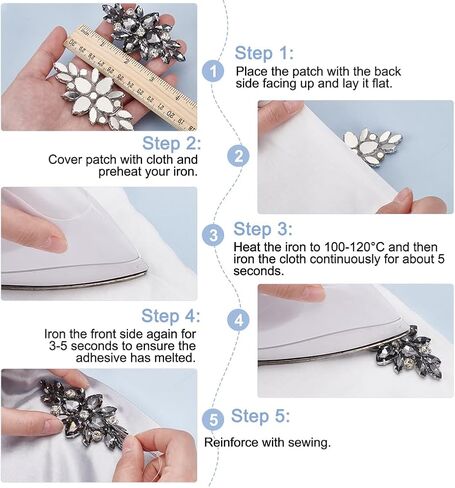 1

Step 1:
Place the patch with the back side facing up and lay it flat.

Step 2:
Cover patch with cloth and preheat your iron.

2

3

Step 3:
Heat the iron to 100-120°C and then iron the cloth continuously for about 5 seconds.

Step 4:
Iron the front side again for 3-5 seconds to ensure the adhesive has melted.

4

5

Step 5:
Reinforce with sewing.