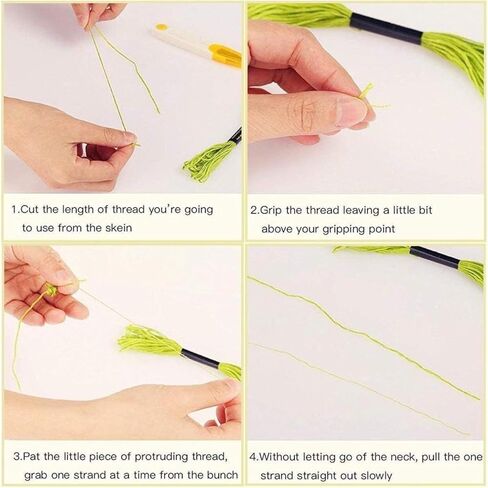 1.Cut the length of thread you're going to use from the skein

2.Grip the thread leaving a little bit above your gripping point

3.Pat the little piece of protruding thread, grab one strand at a time from the bunch

4.Without letting go of the neck, pull the one strand straight out slowly