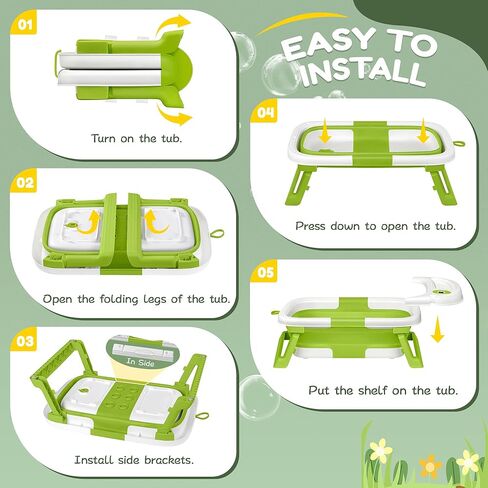 EASY TO INSTALL

01

Turn on the tub.

02

Open the folding legs of the tub.

03

In Side

Install side brackets.

04

Press down to open the tub.

05

Put the shelf on the tub.