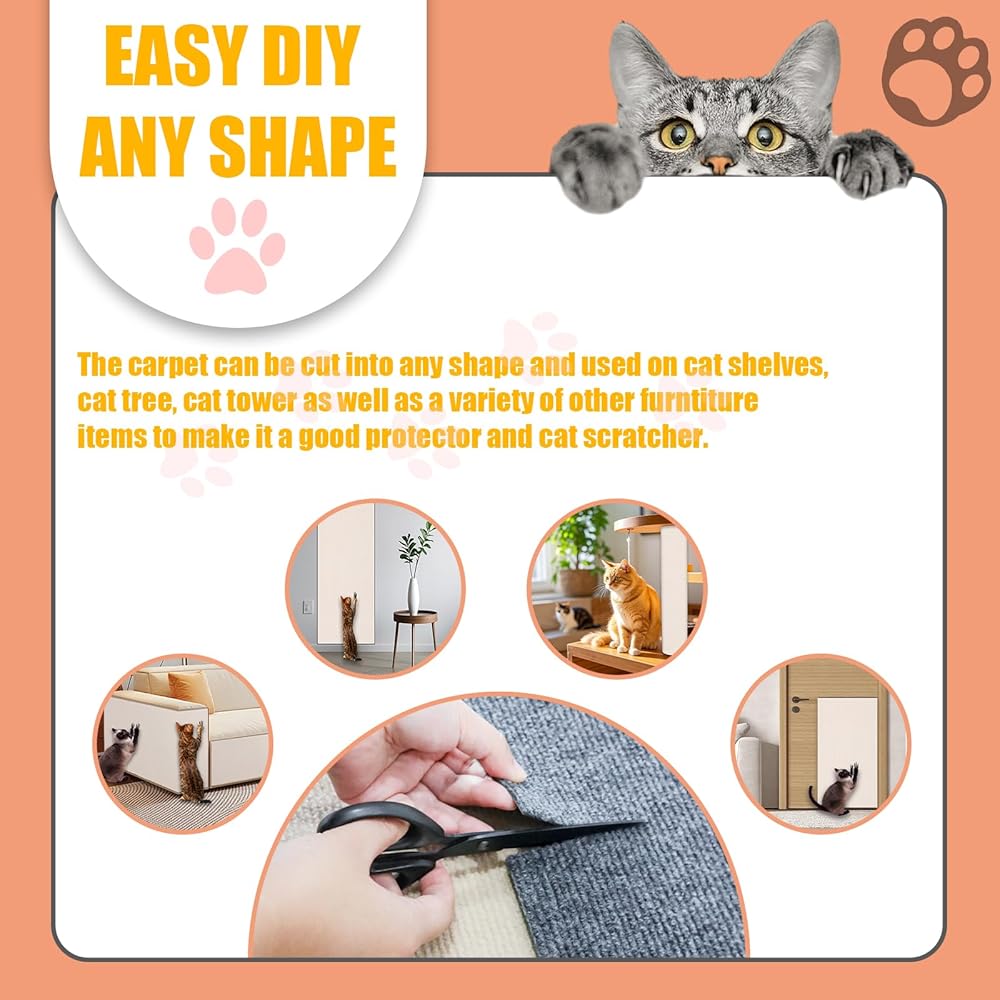 EASY DIY
ANY SHAPE

The carpet can be cut into any shape and used on cat shelves, cat tree, cat tower as well as a variety of other furntiture items to make it a good protector and cat scratcher.