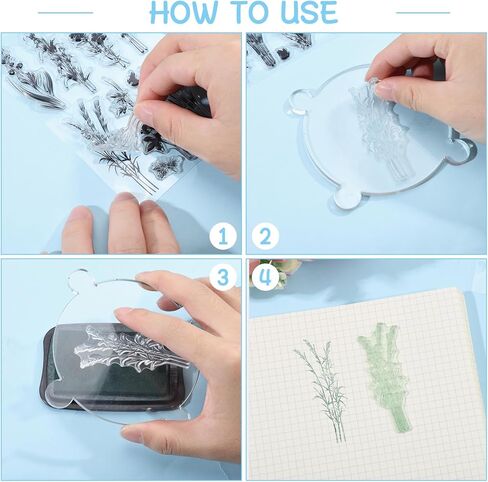 HOW TO USE

1

2

3

4