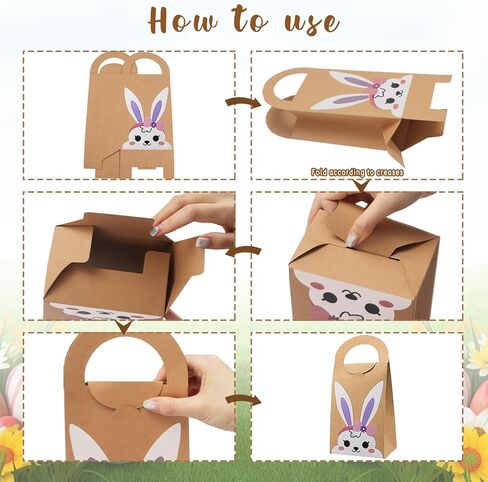 How to use

Fold according to creases