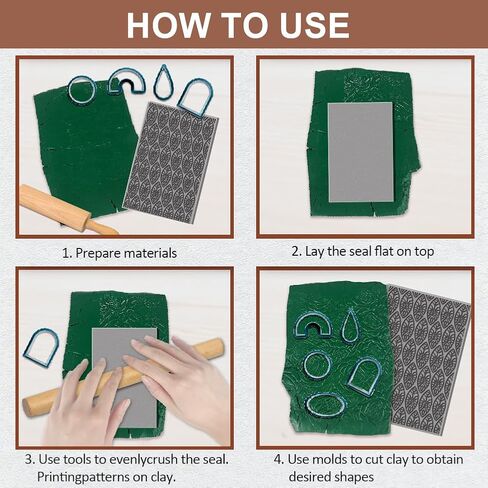 HOW TO USE

1. Prepare materials

2. Lay the seal flat on top

3. Use tools to evenlycrush the seal. Printingpatterns on clay.

4. Use molds to cut clay to obtain desired shapes