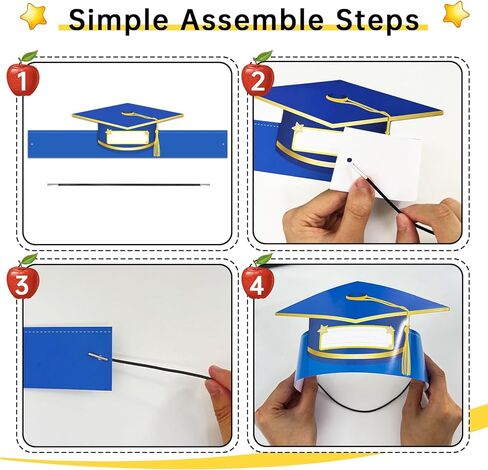 Simple Assemble Steps

1

2

3

4