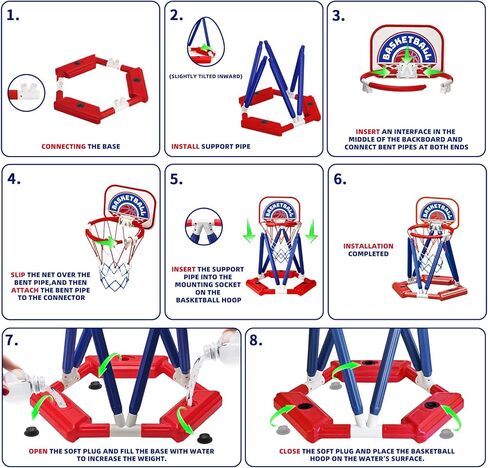 1.

CONNECTING THE BASE

2.

(SLIGHTLY TILTED INWARD)

INSTALL SUPPORT PIPE

3.

BASKETBALL

INSERT AN INTERFACE IN THE MIDDLE OF THE BACKBOARD AND CONNECT BENT PIPES AT BOTH ENDS

4.

BASKETBALL

SLIP THE NET OVER THE BENT PIPE,AND THEN ATTACH THE BENT PIPE TO THE CONNECTOR

5.

BASKETBALL

INSERT THE SUPPORT PIPE INTO THE MOUNTING SOCKET ON THE BASKETBALL HOOP

6.

BASKETBALL

INSTALLATION COMPLETED

7.

OPEN THE SOFT PLUG AND FILL THE BASE WITH WATER TO INCREASE THE WEIGHT.

8.

CLOSE THE SOFT PLUG AND PLACE THE BASKETBALL HOOP ON THE WATER'S SURFACE.