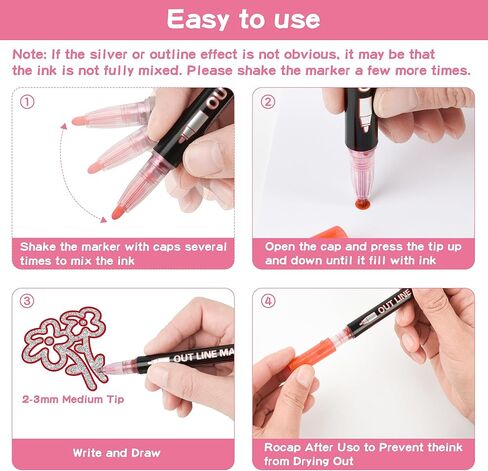 Easy to use

Note: If the silver or outline effect is not obvious, it may be that the ink is not fully mixed. Please shake the marker a few more times.

①

OU

Shake the marker with caps several times to mix the ink

②

Open the cap and press the tip up and down until it fill with ink

③

OUT LINE MA

2-3mm Medium Tip

Write and Draw

④

OUT LINE

Rocap After Uso to Prevent theink from Drying Out