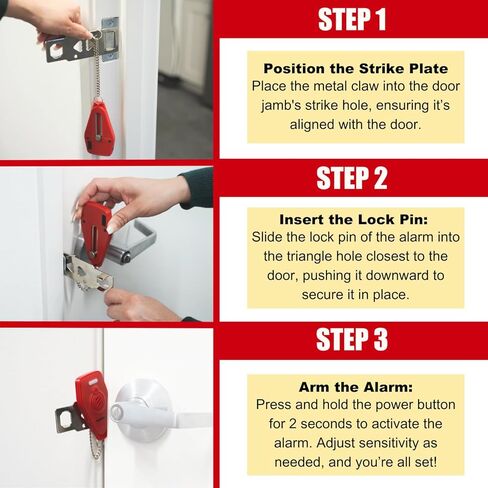 STEP 1

Position the Strike Plate
Place the metal claw into the door jamb's strike hole, ensuring it's aligned with the door.

STEP 2

Insert the Lock Pin:
Slide the lock pin of the alarm into the triangle hole closest to the door, pushing it downward to secure it in place.

STEP 3

Arm the Alarm:
Press and hold the power button for 2 seconds to activate the alarm. Adjust sensitivity as needed, and you're all set!