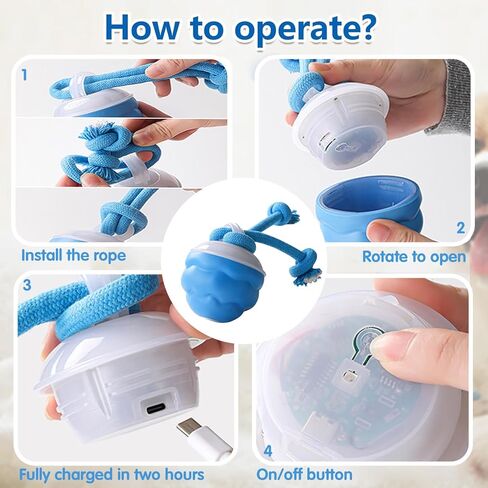 How to operate?

1

Install the rope

2

Rotate to open

3

Fully charged in two hours

4

On/off button