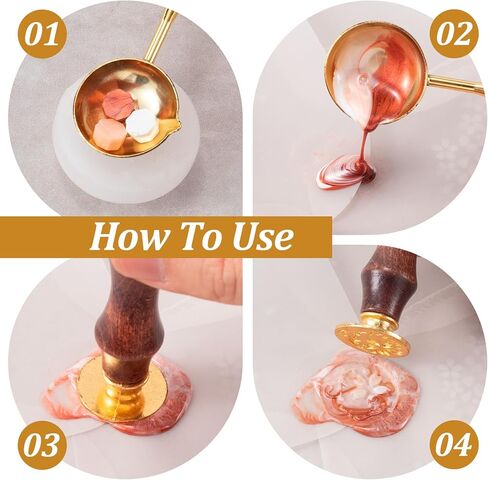 01

02

How To Use

03

04