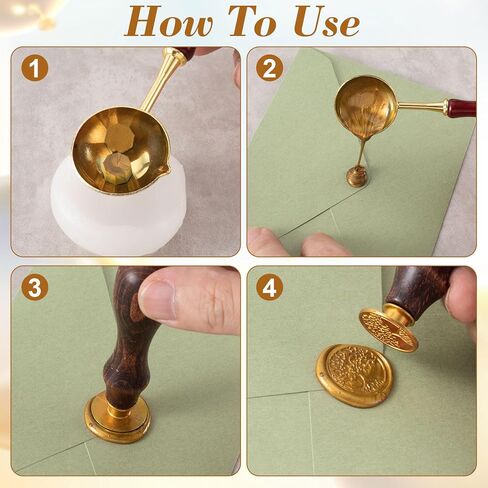 How To Use

1

2

3

4