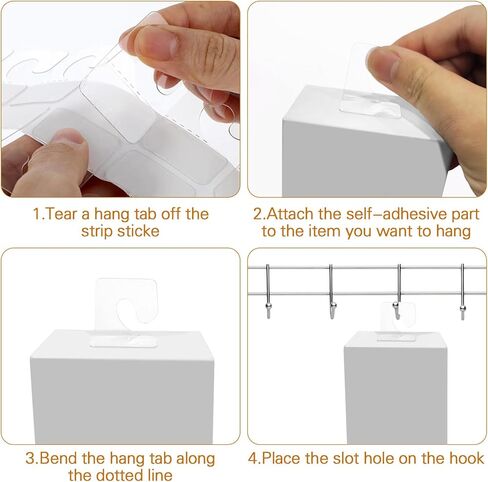 1.Tear a hang tab off the strip sticke

2.Attach the self–adhesive part to the item you want to hang

3.Bend the hang tab along the dotted line

4.Place the slot hole on the hook