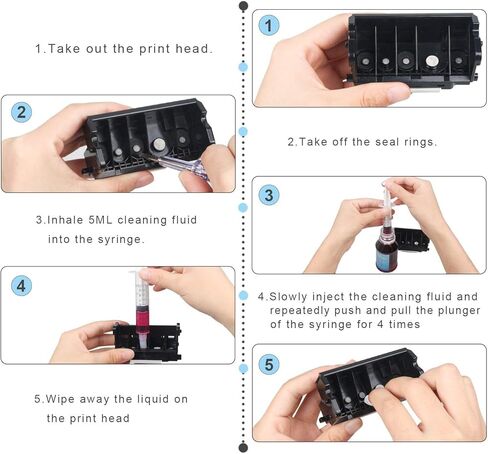 1.Take out the print head.

1

2

2.Take off the seal rings.

3.Inhale 5ML cleaning fluid into the syringe.

3

4

4.Slowly inject the cleaning fluid and repeatedly push and pull the plunger of the syringe for 4 times

5.Wipe away the liquid on the print head

5