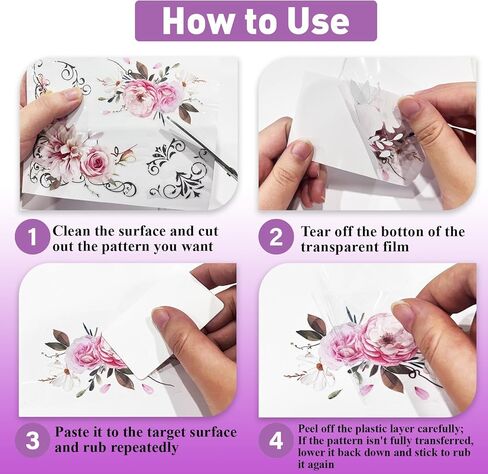 How to Use

1 Clean the surface and cut out the pattern you want

2 Tear off the botton of the transparent film

3 Paste it to the target surface and rub repeatedly

4 Peel off the plastic layer carefully; If the pattern isn't fully transferred, lower it back down and stick to rub it again