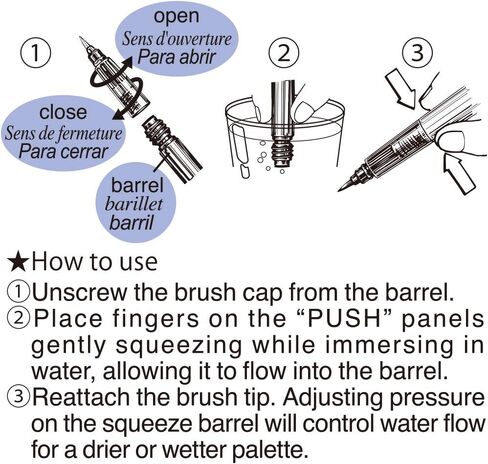 ①

open
Sens d'ouverture
Para abrir

close
Sens de fermeture
Para cerrar

barrel
barillet
barril

②

③

★How to use
①Unscrew the brush cap from the barrel.
②Place fingers on the "PUSH" panels gently squeezing while immersing in water, allowing it to flow into the barrel.
③Reattach the brush tip. Adjusting pressure on the squeeze barrel will control water flow for a drier or wetter palette.