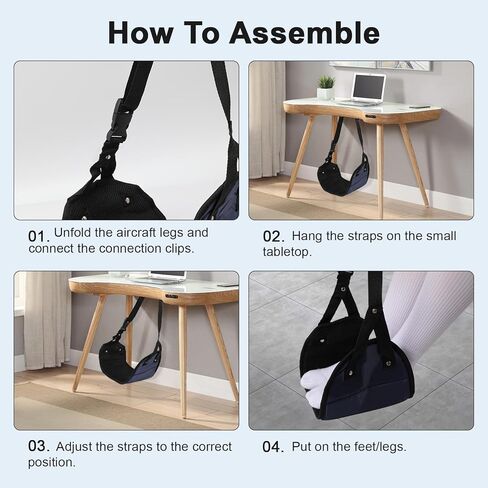 How To Assemble

01. Unfold the aircraft legs and connect the connection clips.

02. Hang the straps on the small tabletop.

03. Adjust the straps to the correct position.

04. Put on the feet/legs.