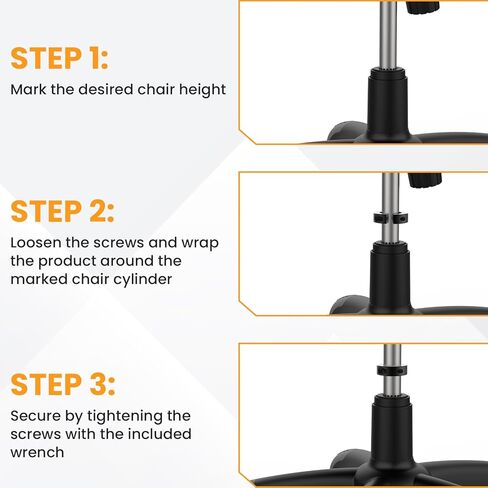 STEP 1:
Mark the desired chair height

STEP 2:
Loosen the screws and wrap the product around the marked chair cylinder

STEP 3:
Secure by tightening the screws with the included wrench