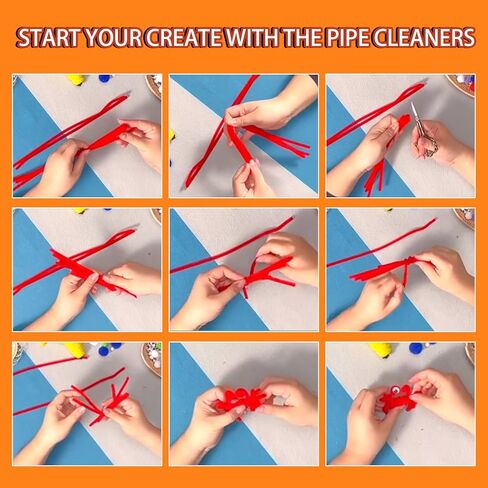 START YOUR CREATE WITH THE PIPE CLEANERS