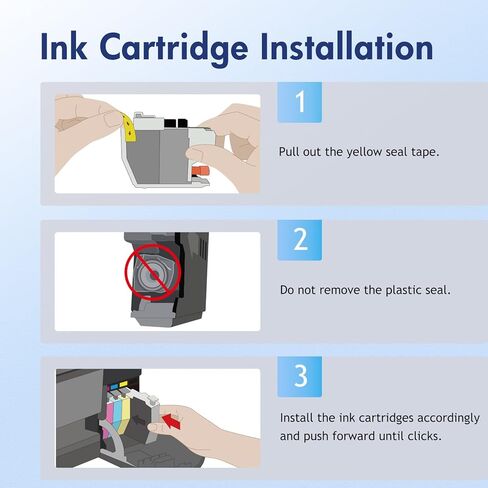 Ink Cartridge Installation

1

Pull out the yellow seal tape.

2

Do not remove the plastic seal.

3

Install the ink cartridges accordingly and push forward until clicks.