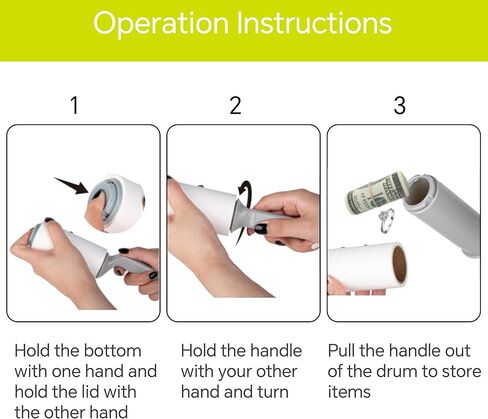 Operation Instructions

1

Hold the bottom with one hand and hold the lid with the other hand

2

Hold the handle with your other hand and turn

3

Pull the handle out of the drum to store items