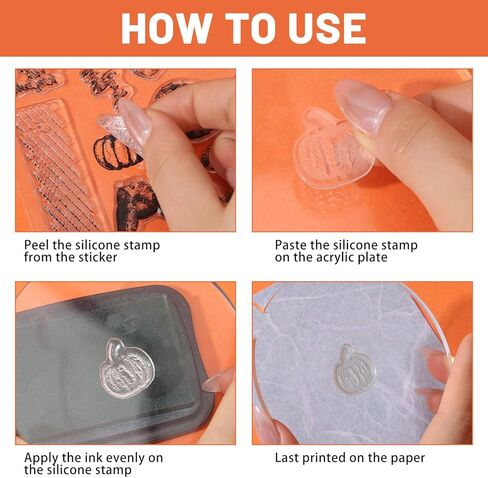 HOW TO USE

Peel the silicone stamp from the sticker

Paste the silicone stamp on the acrylic plate

Apply the ink evenly on the silicone stamp

Last printed on the paper